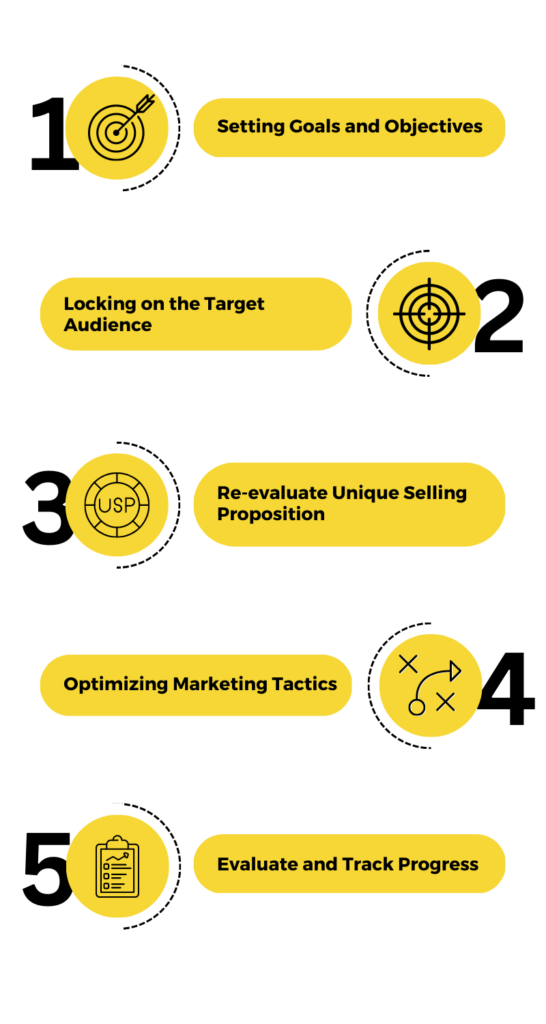 1
Setting Goals and Objectives

Locking on the Target Audience
2

3
USP
Re-evaluate Unique Selling Proposition

Optimizing Marketing Tactics
4

5
Evaluate and Track Progress